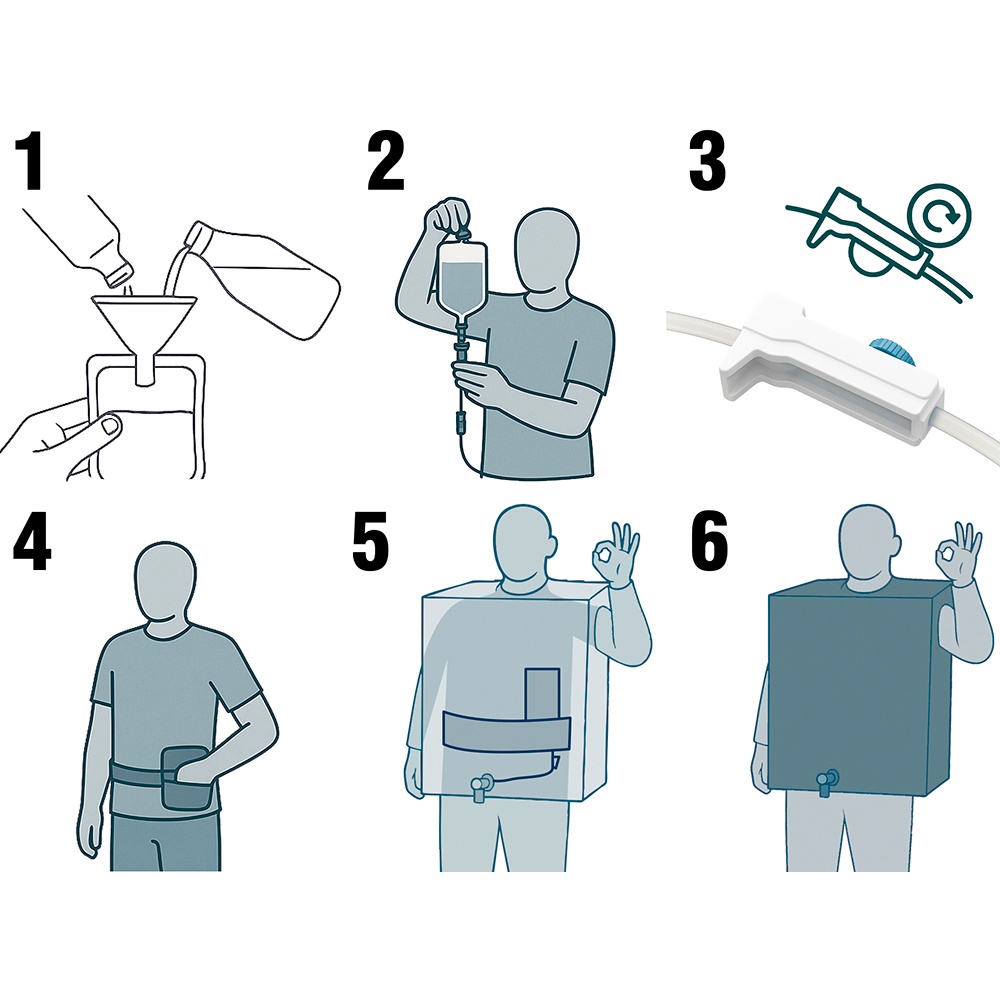 1
2
3
4
5
6